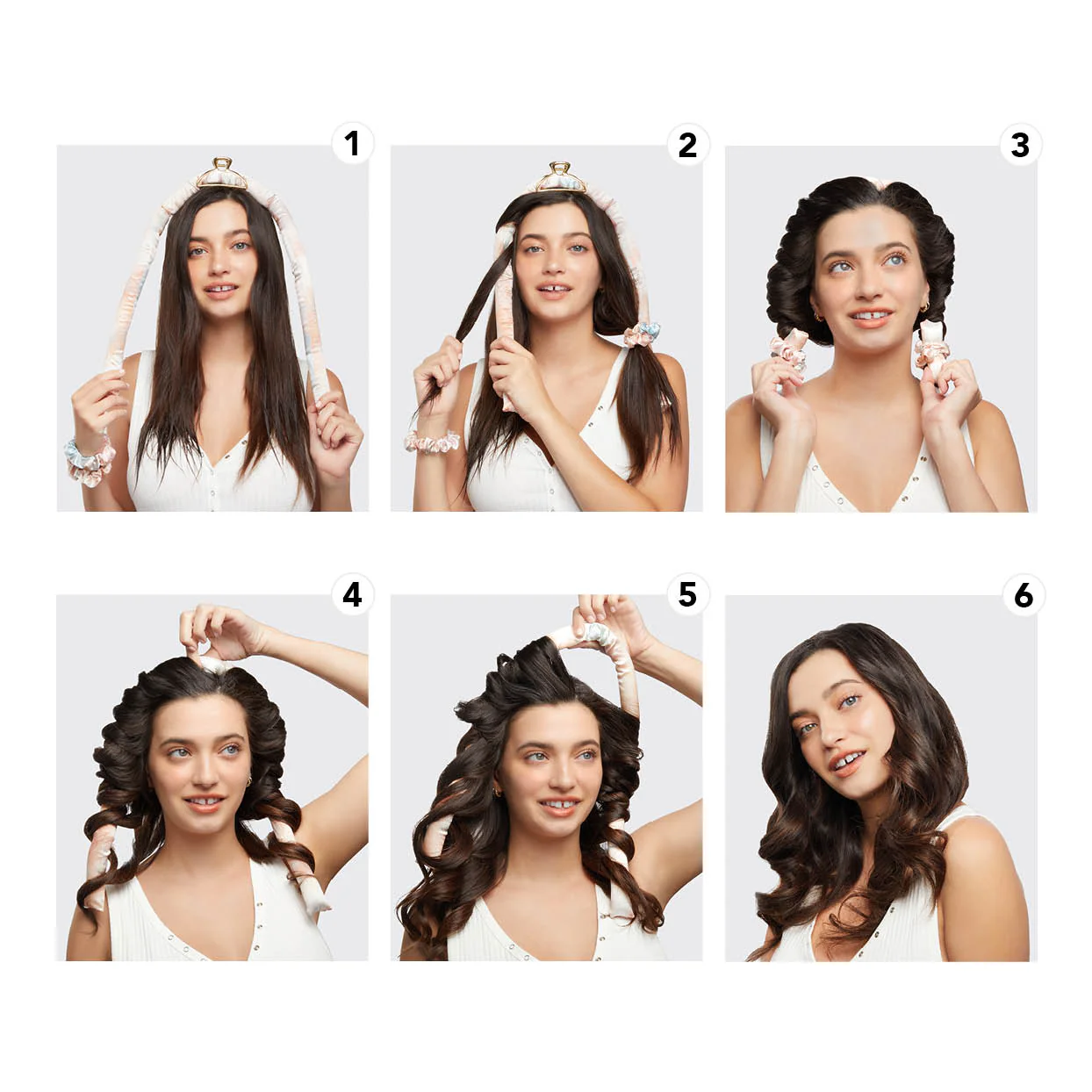 1

2

3

4

5

6